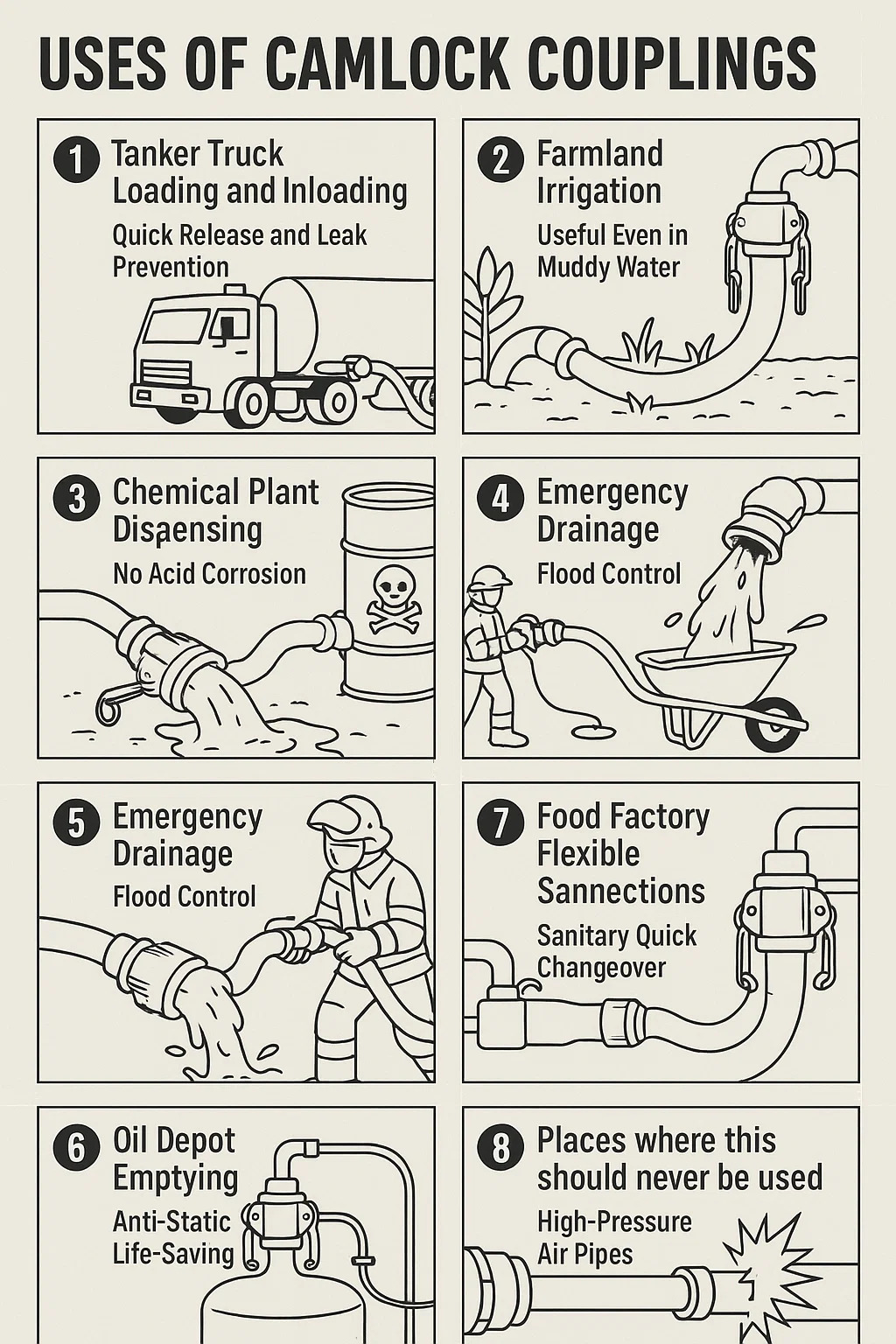 USES OF CAMLOCK COUPLINGS

1 Tanker Truck Loading and Inloading

Quick Release and Leak Prevention

2 Farmland Irrigation

Useful Even in Muddy Water

3 Chemical Plant Disaensing

No Acid Corrosion

4 Emergency Drainage

Flood Control

5 Emergency Drainage

Flood Control

7 Food Factory Flexible Sannections

Sanitary Quick Changeover

6 Oil Depot Emptying

Anti-Static Life-Saving

8 Places where this should never be used

High-Pressure Air Pipes