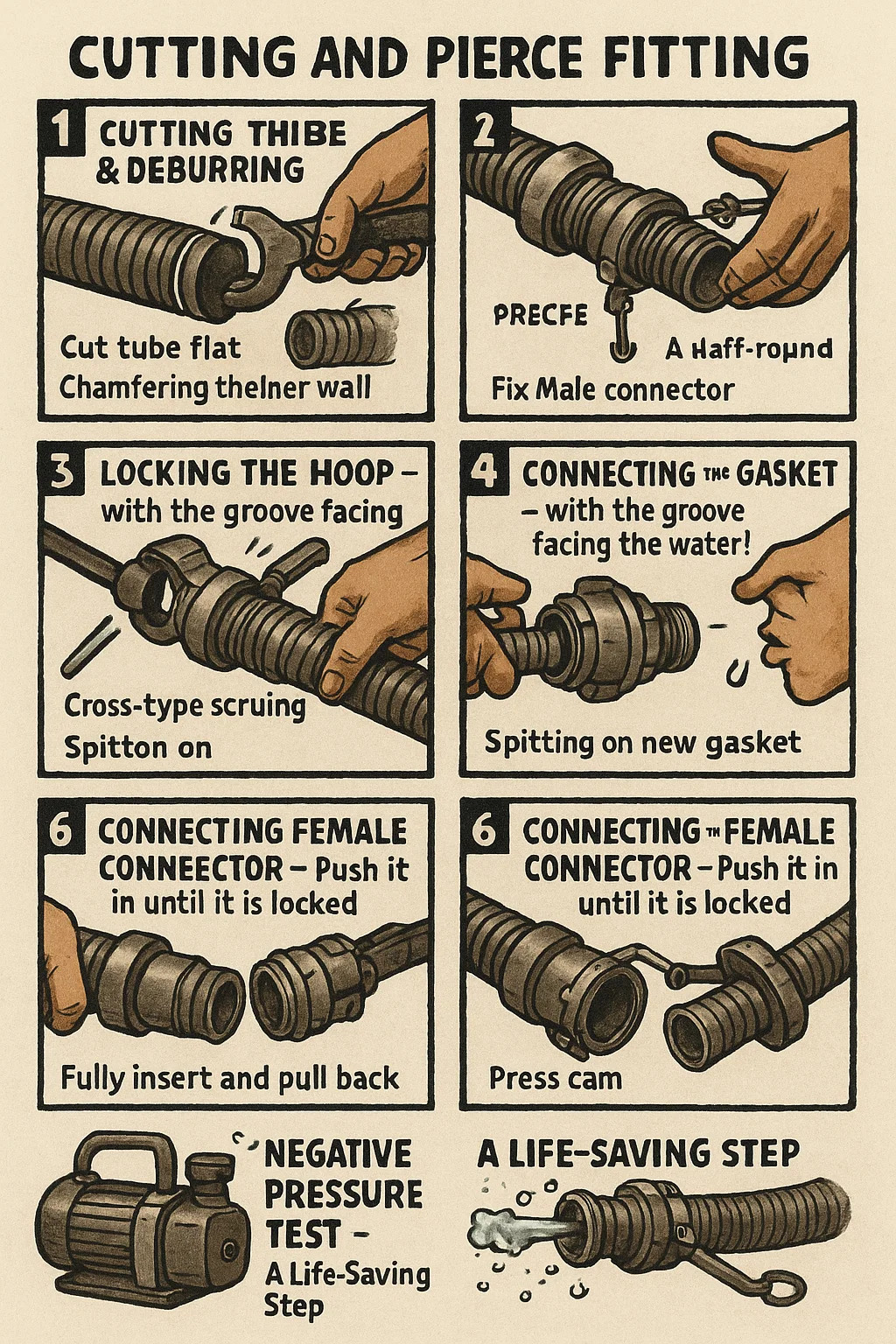 CUTTING AND PIERCE FITTING

1 CUTTING THIBE & DEBURRING

Cut tube flat
Chamfering thelner wall

2

PRECFE
A Haff-round
Fix Male connector

3 LOCKING THE HOOP – with the groove facing

Cross-type scruing
Spitton on

4 CONNECTING THE GASKET – with the groove facing the water!

Spitting on new gasket

6 CONNECTING FEMALE CONNEECTOR – Push it in until it is locked

Fully insert and pull back

6 CONNECTING THE FEMALE CONNECTOR – Push it in until it is locked

Press cam

NEGATIVE PRESSURE TEST – A Life-Saving Step

A LIFE-SAVING STEP