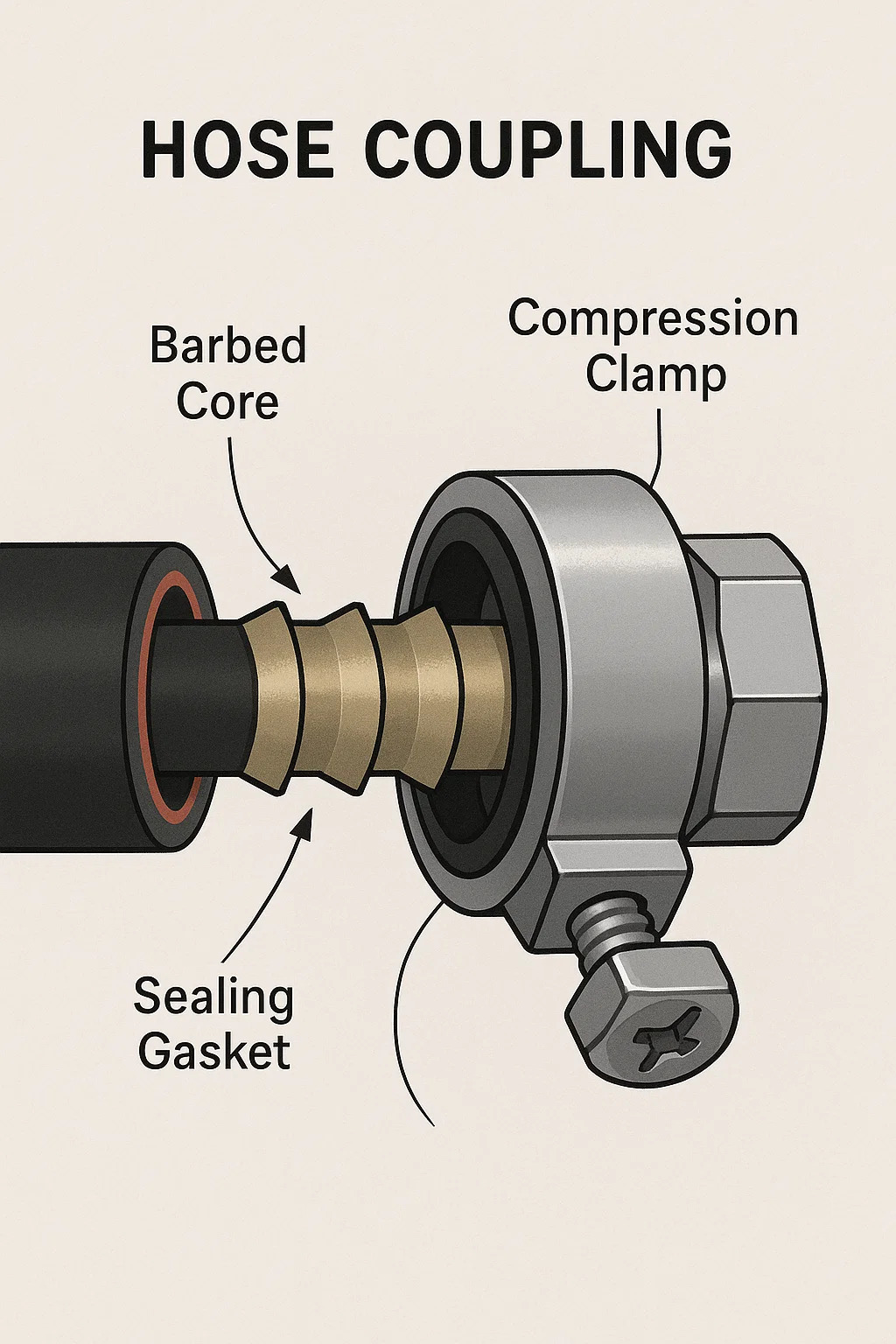 HOSE COUPLING

Barbed Core

Compression Clamp

Sealing Gasket