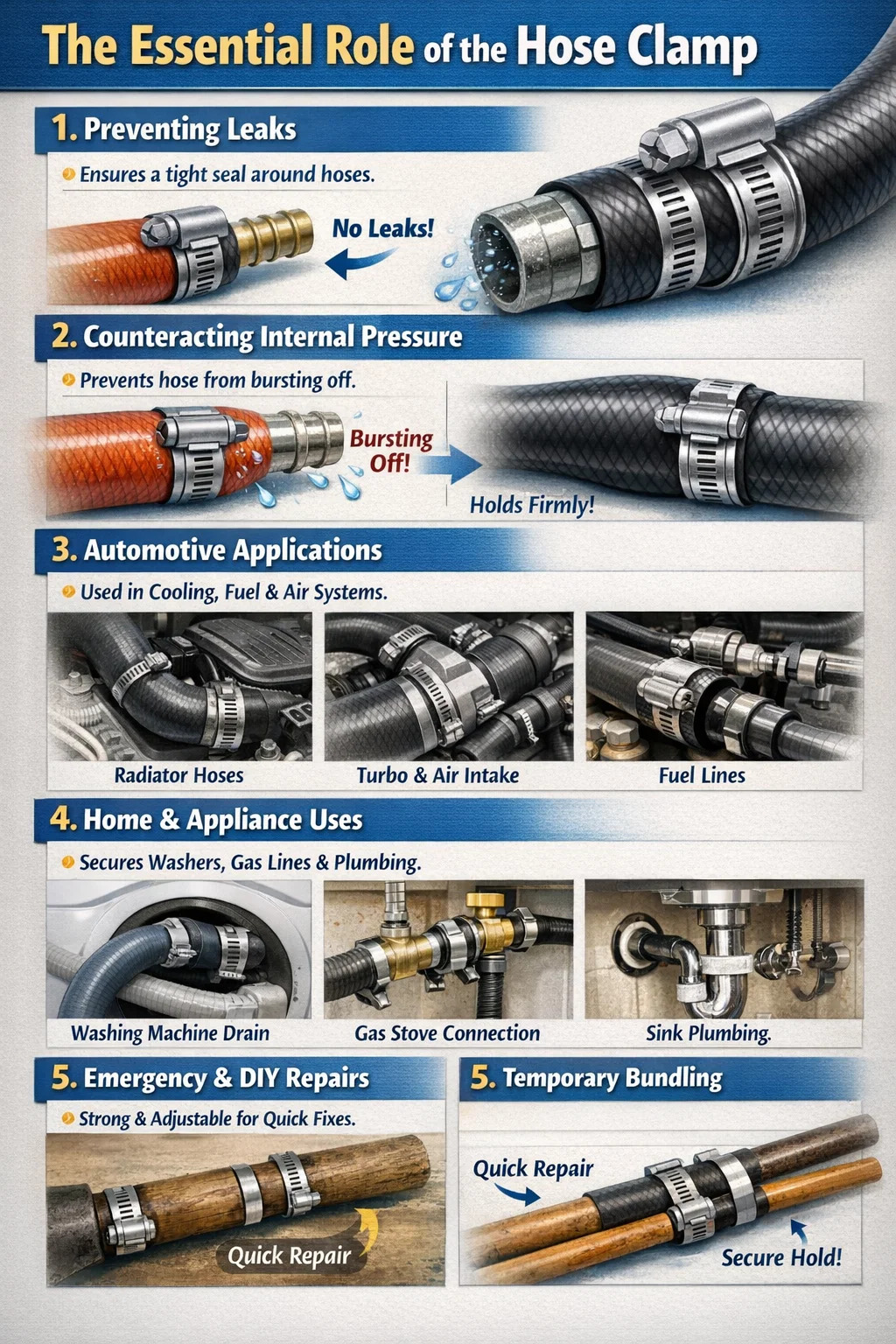 The Essential Role of the Hose Clamp

1. Preventing Leaks

Ensures a tight seal around hoses.

No Leaks!

2. Counteracting Internal Pressure

Prevents hose from bursting off.

Bursting Off!

Holds Firmly!

3. Automotive Applications

Used in Cooling, Fuel & Air Systems.

Radiator Hoses

Turbo & Air Intake

Fuel Lines

4. Home & Appliance Uses

Secures Washers, Gas Lines & Plumbing.

Washing Machine Drain

Gas Stove Connection

Sink Plumbing.

5. Emergency & DIY Repairs

Strong & Adjustable for Quick Fixes.

Quick Repair

5. Temporary Bundling

Quick Repair

Secure Hold!