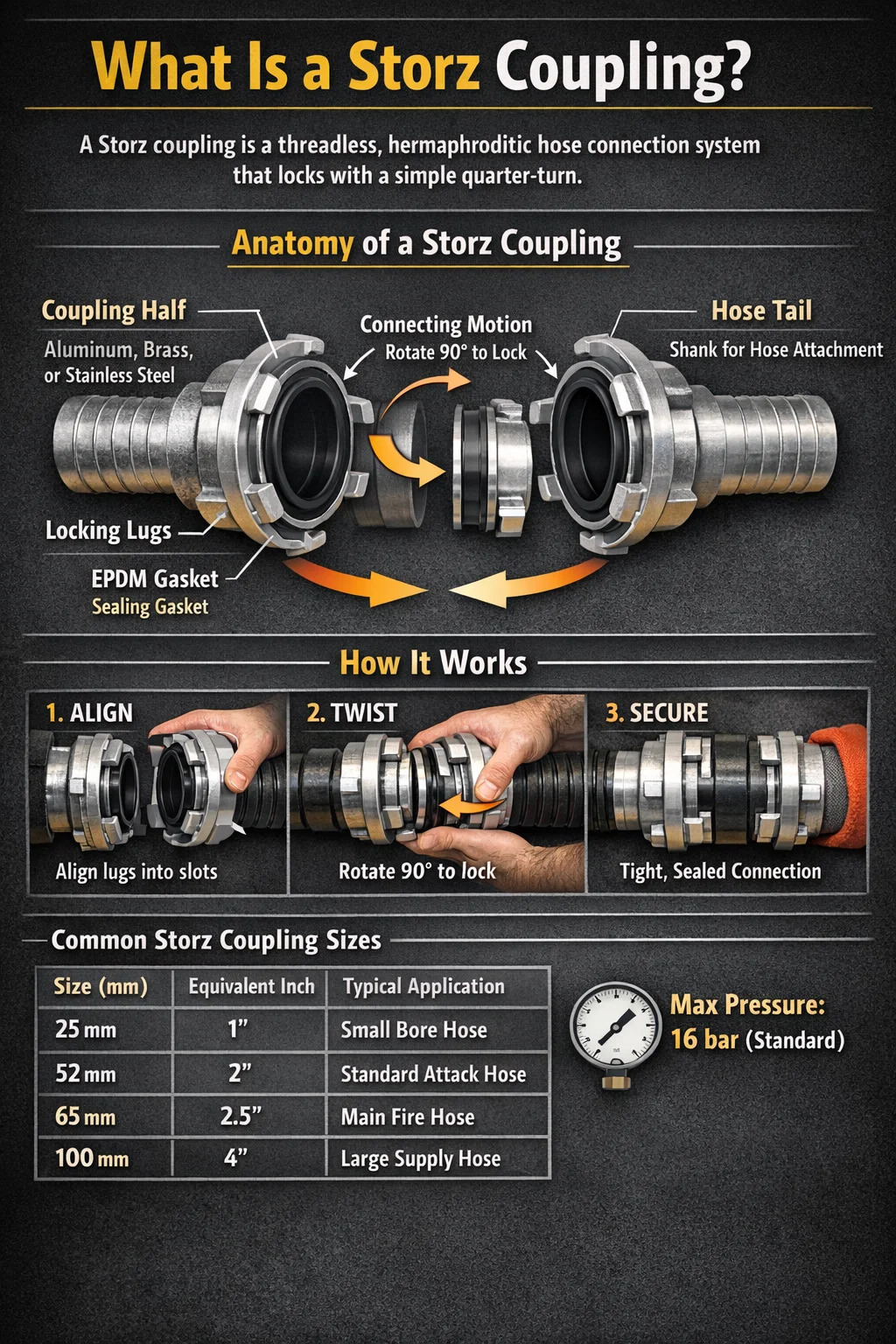 What Is a Storz Coupling?

A Storz coupling is a threadless, hermaphroditic hose connection system that locks with a simple quarter-turn.

Anatomy of a Storz Coupling

Coupling Half
Aluminum, Brass, or Stainless Steel

Connecting Motion
Rotate 90° to Lock

Hose Tail
Shank for Hose Attachment

Locking Lugs

EPDM Gasket
Sealing Gasket

How It Works

1. ALIGN
Align lugs into slots

2. TWIST
Rotate 90° to lock

3. SECURE
Tight, Sealed Connection

Common Storz Coupling Sizes

| Size (mm) | Equivalent Inch | Typical Application |
|---|---|---|
| 25 mm | 1” | Small Bore Hose |
| 52 mm | 2” | Standard Attack Hose |
| 65 mm | 2.5” | Main Fire Hose |
| 100 mm | 4” | Large Supply Hose |

Max Pressure:
16 bar (Standard)