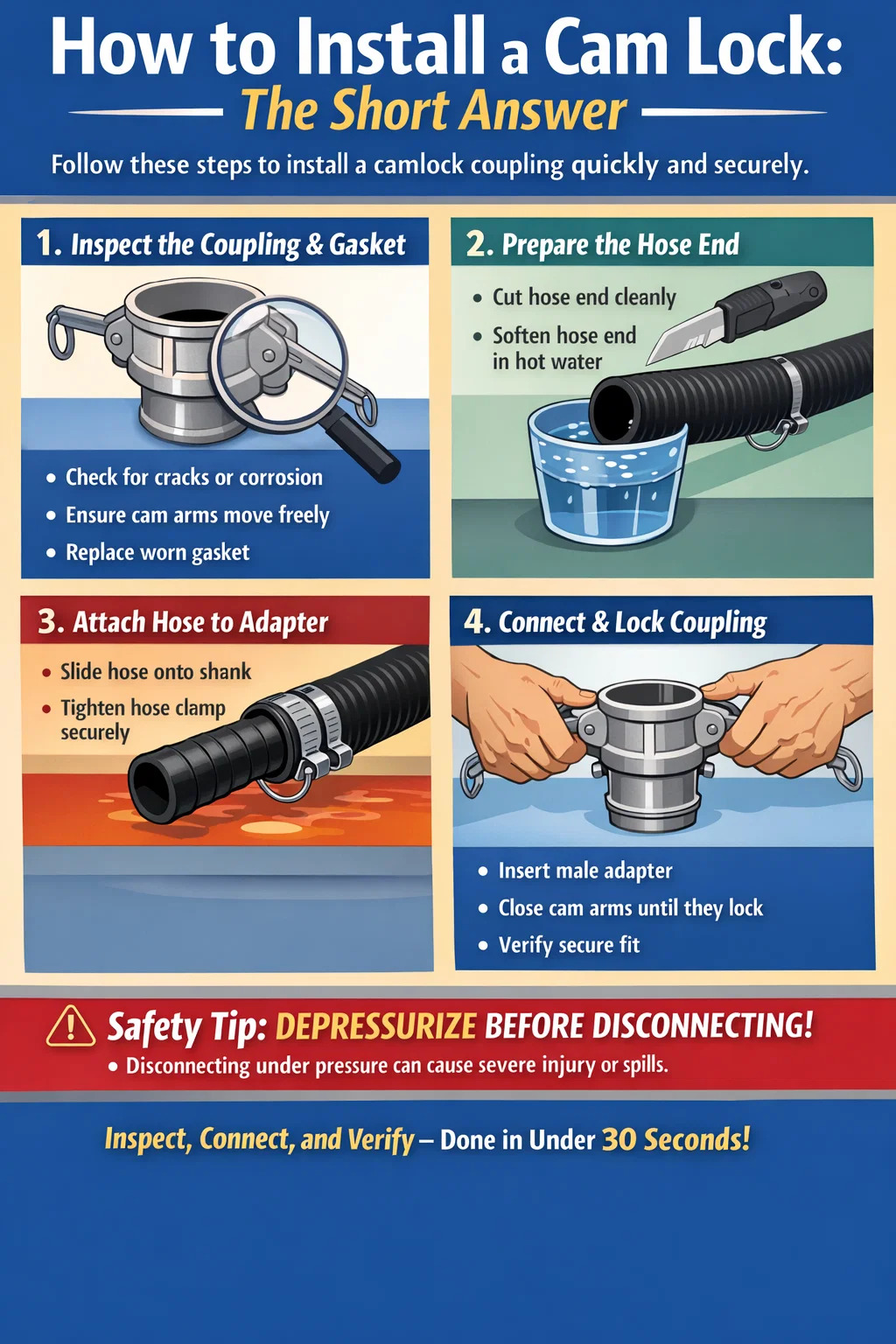 How to Install a Cam Lock:
The Short Answer

Follow these steps to install a camlock coupling quickly and securely.

1. Inspect the Coupling & Gasket

• Check for cracks or corrosion
• Ensure cam arms move freely
• Replace worn gasket

2. Prepare the Hose End

• Cut hose end cleanly
• Soften hose end in hot water

3. Attach Hose to Adapter

• Slide hose onto shank
• Tighten hose clamp securely

4. Connect & Lock Coupling

• Insert male adapter
• Close cam arms until they lock
• Verify secure fit

Safety Tip: DEPRESSURIZE BEFORE DISCONNECTING!
• Disconnecting under pressure can cause severe injury or spills.

Inspect, Connect, and Verify – Done in Under 30 Seconds!